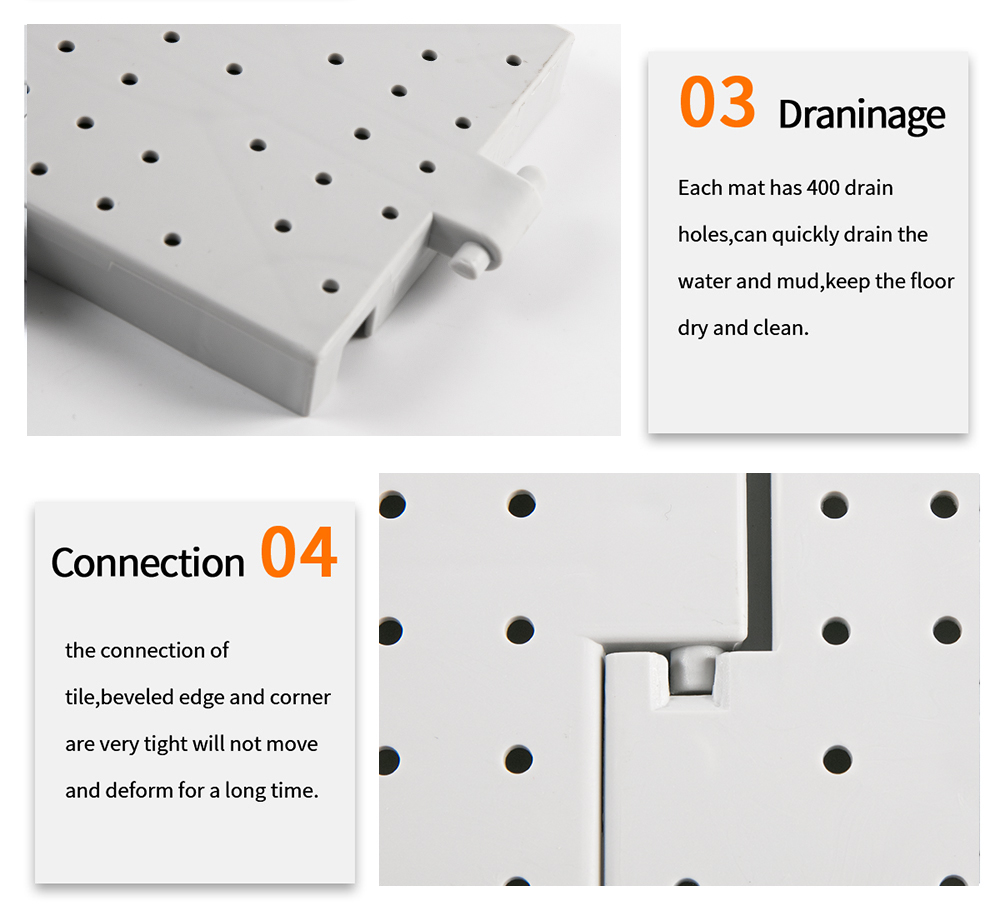 03 Draninage

Each mat has 400 drain holes,can quickly drain the water and mud,keep the floor dry and clean.

Connection 04

the connection of tile,beveled edge and corner are very tight will not move and deform for a long time.