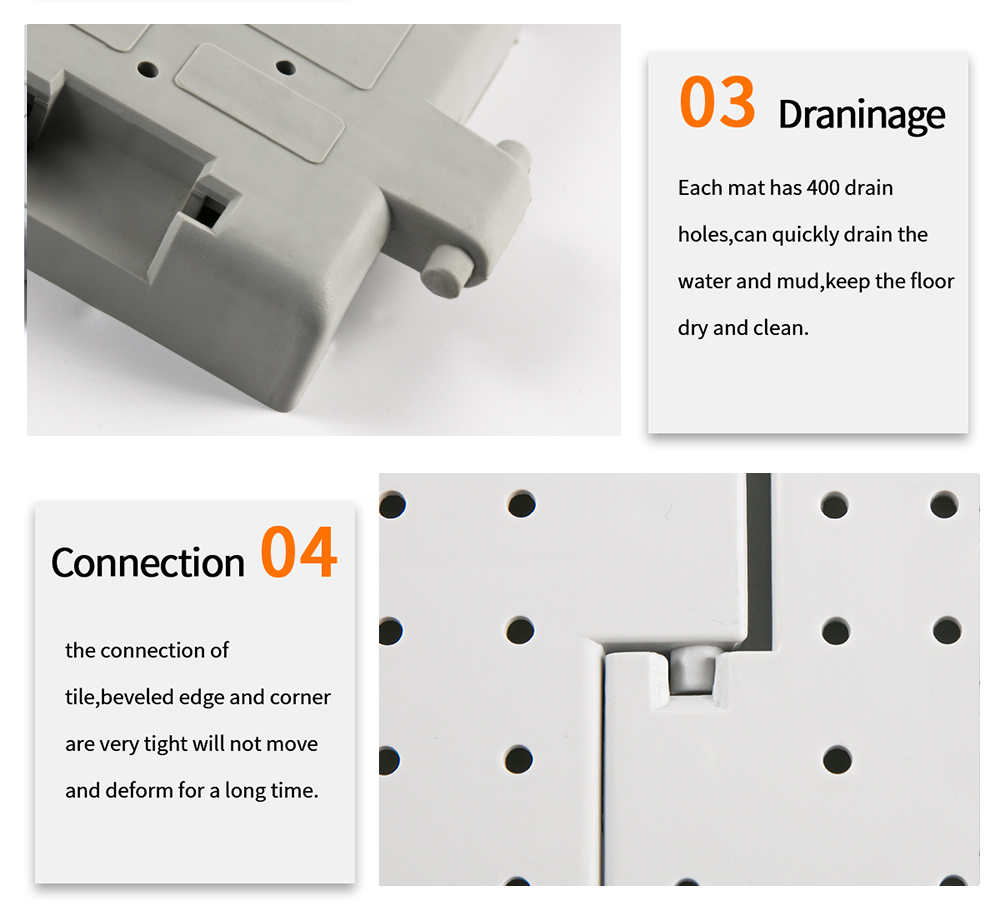 03 Draninage

Each mat has 400 drain holes,can quickly drain the water and mud,keep the floor dry and clean.

Connection 04

the connection of tile,beveled edge and corner are very tight will not move and deform for a long time.