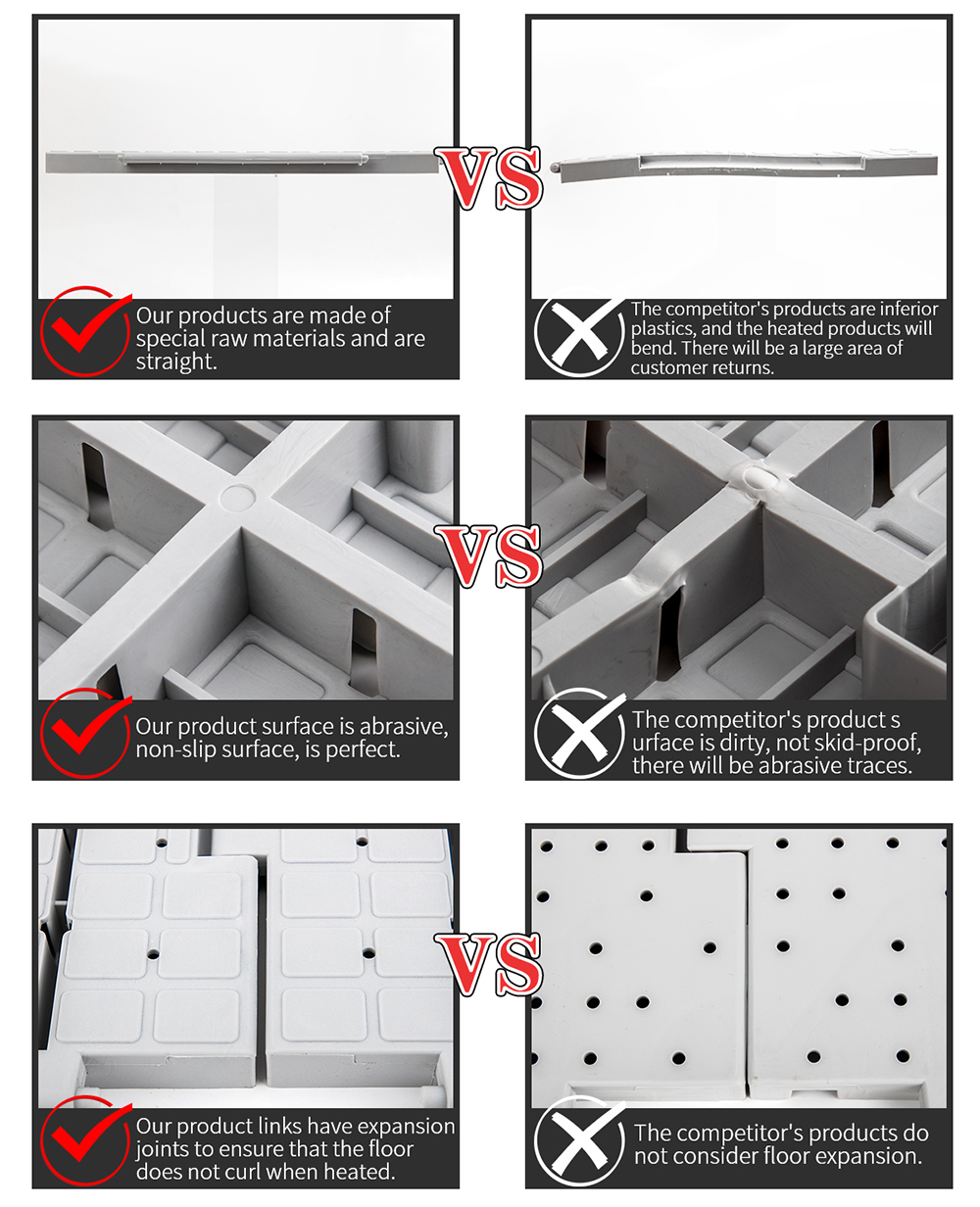 VS

Our products are made of special raw materials and are straight.

The competitor's products are inferior plastics, and the heated products will bend. There will be a large area of customer returns.

VS

Our product surface is abrasive, non-slip surface, is perfect.

The competitor's product s urface is dirty, not skid-proof, there will be abrasive traces.

VS

Our product links have expansion joints to ensure that the floor does not curl when heated.

The competitor's products do not consider floor expansion.